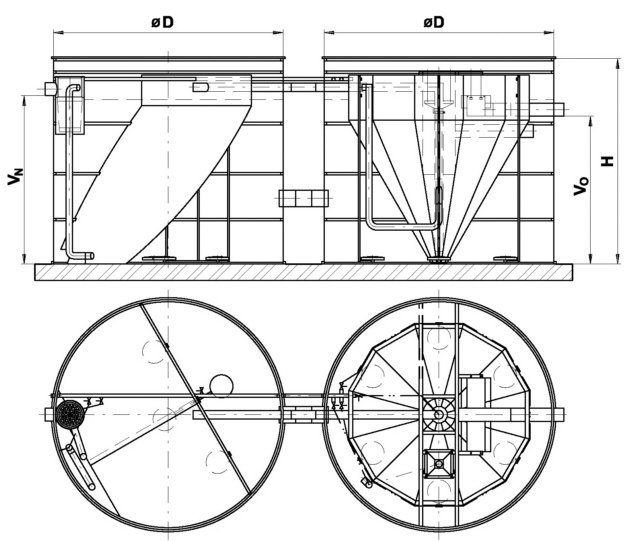 øD
øD
$V_N$
$V_O$
H