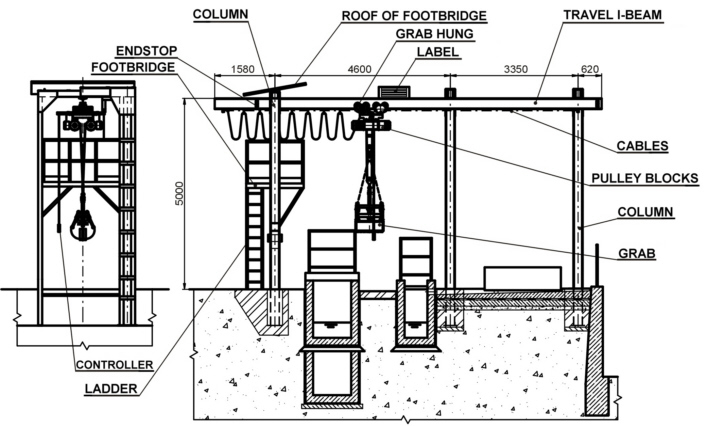 COLUMN
ROOF OF FOOTBRIDGE
TRAVEL I-BEAM
GRAB HUNG
ENDSTOP
LABEL
FOOTBRIDGE
1580
4600
3350
620
5000
CABLES
PULLEY BLOCKS
COLUMN
GRAB
CONTROLLER
LADDER